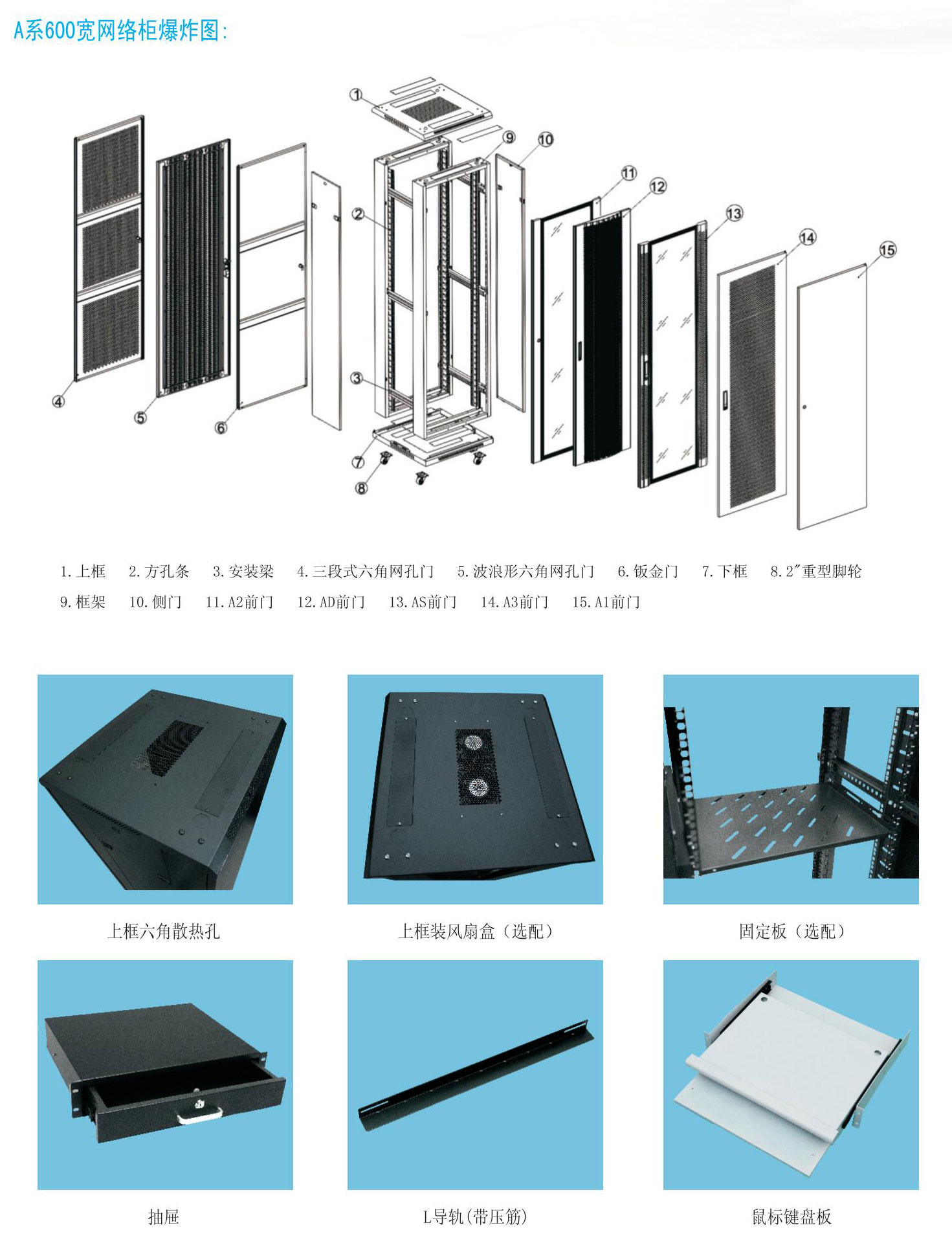 A系600宽网络柜爆炸图:

①
⑨
⑩
②
⑪
⑫
⑬
⑭
⑮
③
④
⑤
⑥
⑦
⑧

1.上框 2.方孔条 3.安装梁 4.三段式六角网孔门 5.波浪形六角网孔门 6.钣金门 7.下框 8.2″重型脚轮
9.框架 10.侧门 11.A2前门 12.AD前门 13.AS前门 14.A3前门 15.A1前门

上框六角散热孔

上框装风扇盒（选配）

固定板（选配）

抽屉

L导轨(带压筋)

鼠标键盘板