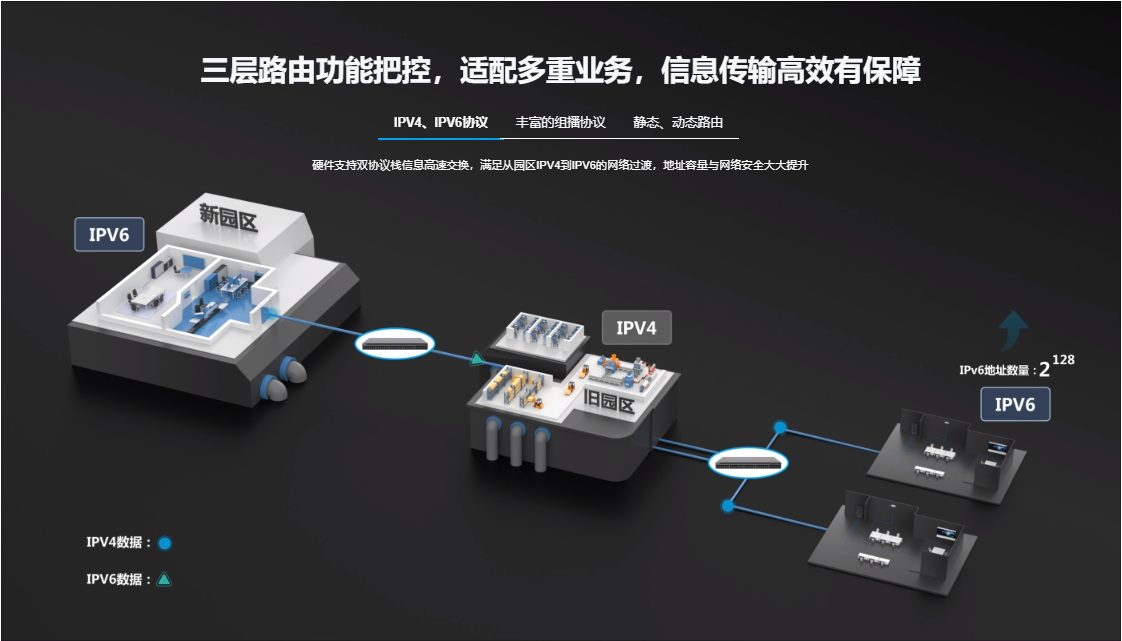 三层路由功能把控，适配多重业务，信息传输高效有保障

IPV4、IPV6协议　丰富的组播协议　静态、动态路由

硬件支持双协议栈信息高速交换，满足从园区IPV4到IPV6的网络过渡，地址容量与网络安全大大提升

IPV6

新园区

IPV4

旧园区

IPv6地址数量：$2^{128}$

IPV6

IPV4数据：

IPV6数据：